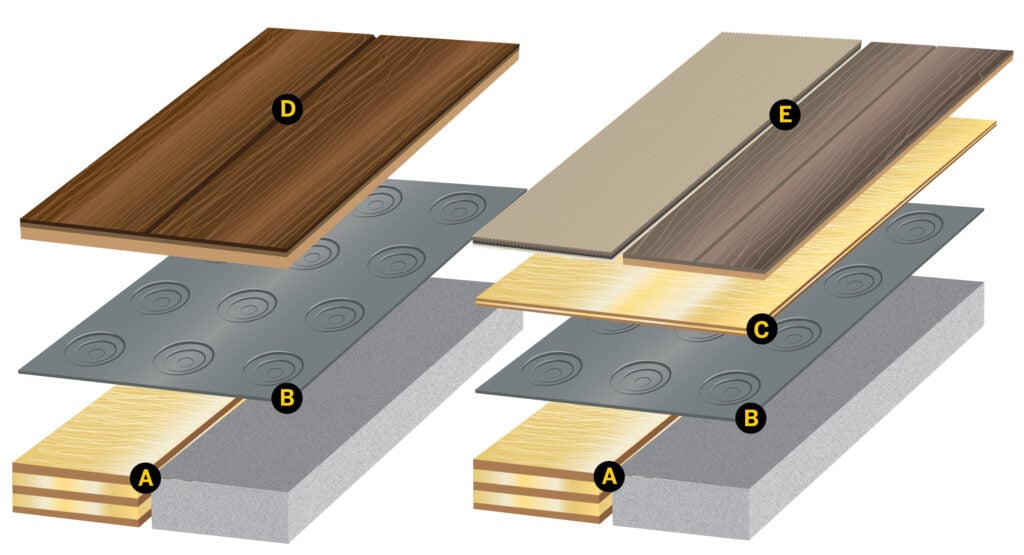 D
B
A
E
C
B
A